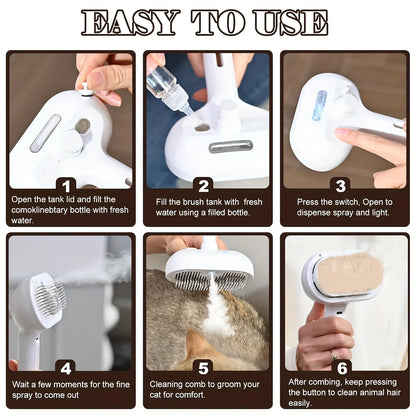 EASY TO USE

1
Open the tank lid and filt the comoklinebtary bottle with fresh water.

2
Fill the brush tank with fresh water using a filled bottle.

3
Press the switch, Open to dispense spray and light.

4
Wait a few moments for the fine spray to come out

5
Cleaning comb to groom your cat for comfort.

6
After combing, keep pressing the button to clean animal hair easily.