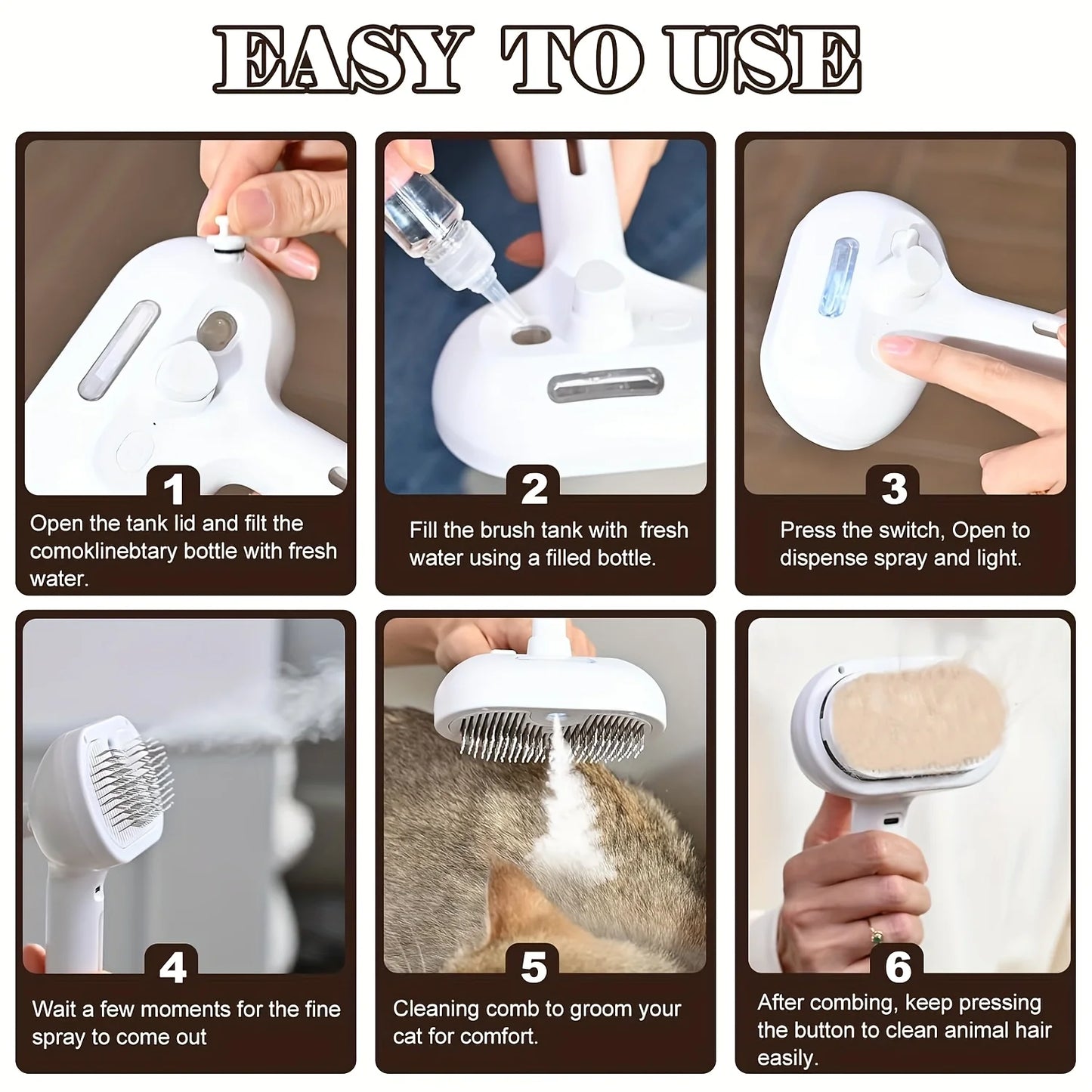 EASY TO USE

1
Open the tank lid and filt the comoklinebtary bottle with fresh water.

2
Fill the brush tank with fresh water using a filled bottle.

3
Press the switch, Open to dispense spray and light.

4
Wait a few moments for the fine spray to come out

5
Cleaning comb to groom your cat for comfort.

6
After combing, keep pressing the button to clean animal hair easily.