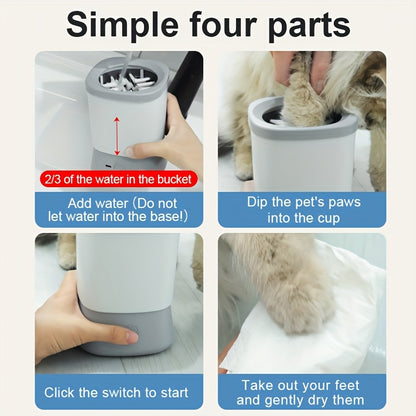 Simple four parts

2/3 of the water in the bucket

Add water (Do not let water into the base!)

Dip the pet's paws into the cup

Click the switch to start

Take out your feet and gently dry them